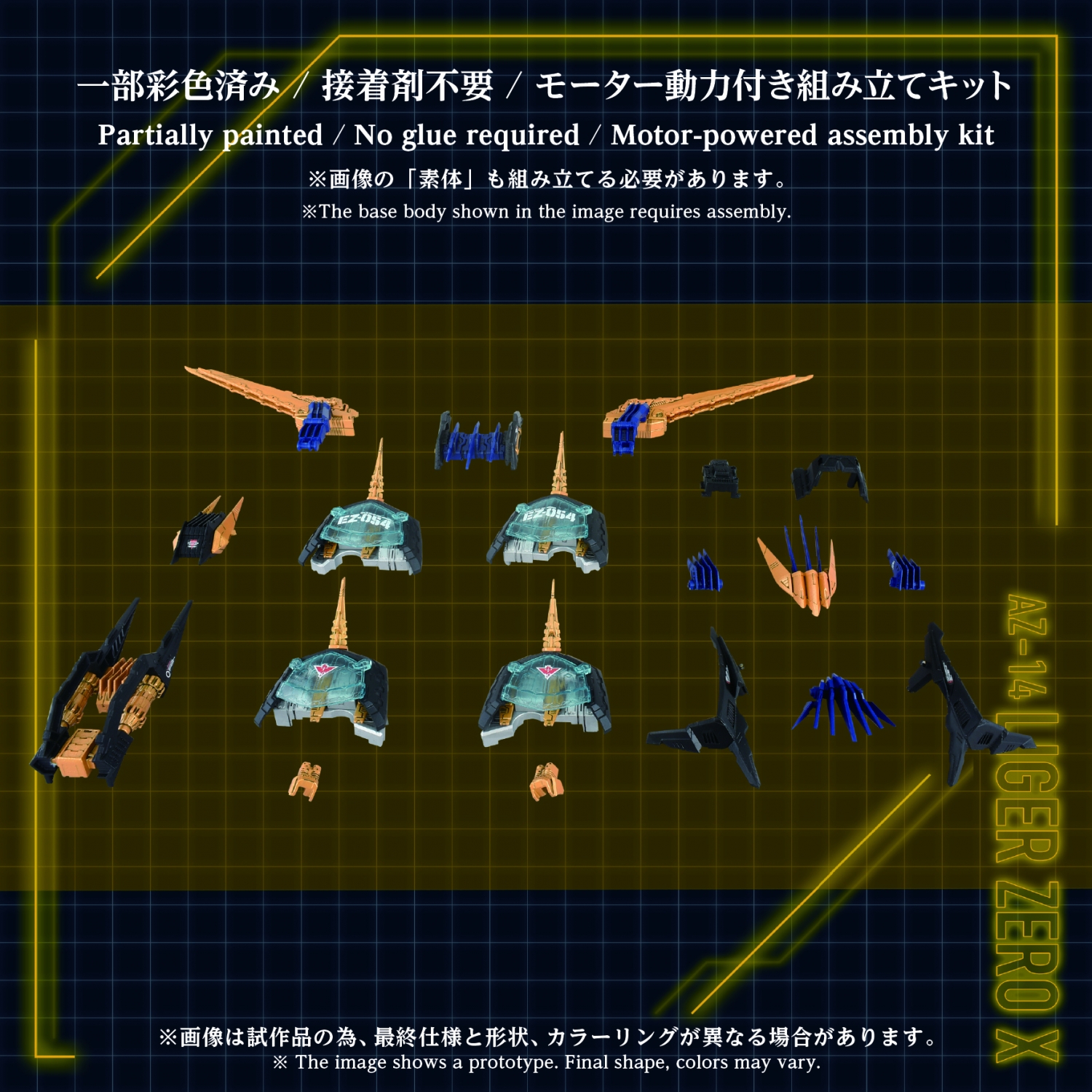 一部彩色済み / 接着剤不要 / モーター動力付き組み立てキット
Partially painted / No glue required / Motor-powered assembly kit

※画像の「素体」も組み立てる必要があります。
※The base body shown in the image requires assembly.

EZ-054

EZ-054

AZ-14 LIGER ZERO X

※画像は試作品の為、最終仕様と形状、カラーリングが異なる場合があります。
※ The image shows a prototype. Final shape, colors may vary.